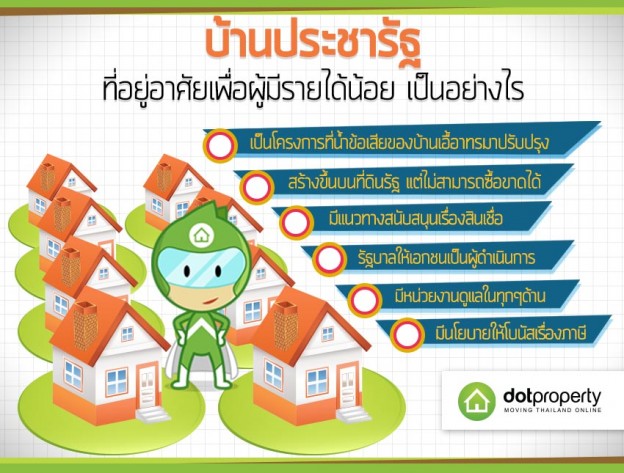 บ้านประชารัฐ
ที่อยู่อาศัยเพื่อผู้มีรายได้น้อย เป็นอย่างไร

เป็นโครงการที่นำข้อเสียของบ้านเอื้ออาทรมาปรับปรุง

สร้างขึ้นบนที่ดินรัฐ แต่ไม่สามารถซื้อขาดได้

มีแนวทางสนับสนุนเรื่องสินเชื่อ

รัฐบาลให้เอกชนเป็นผู้ดำเนินการ

มีหน่วยงานดูแลในทุกๆด้าน

มีนโยบายให้โบนัสเรื่องภาษี

dotproperty
MOVING THAILAND ONLINE