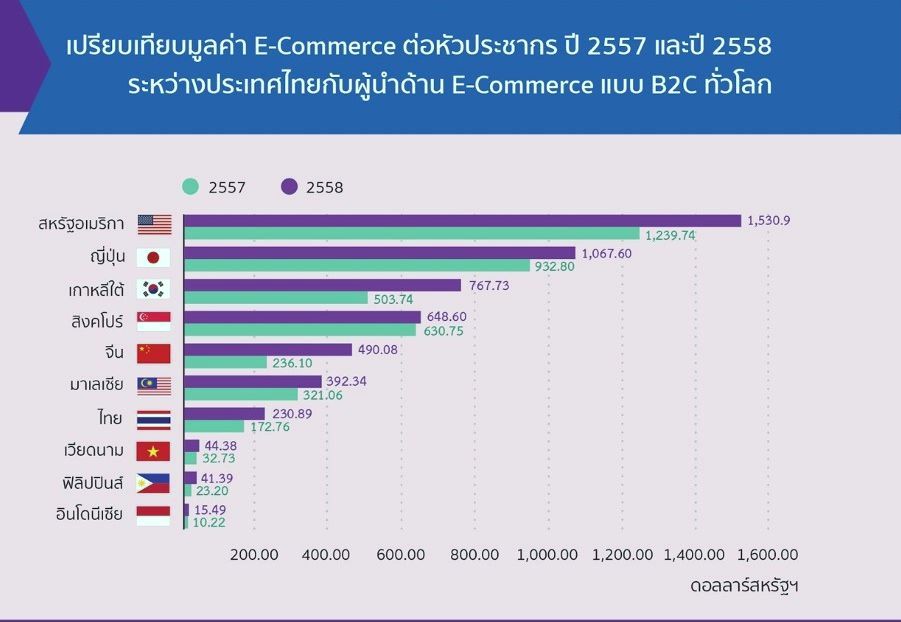 เปรียบเทียบมูลค่า E-Commerce ต่อหัวประชากร ปี 2557 และปี 2558
ระหว่างประเทศไทยกับผู้นำด้าน E-Commerce แบบ B2C ทั่วโลก

2557 2558

สหรัฐอเมริกา 1,530.9 1,239.74
ญี่ปุ่น 1,067.60 932.80
เกาหลีใต้ 767.73 503.74
สิงคโปร์ 648.60 630.75
จีน 490.08 236.10
มาเลเซีย 392.34 321.06
ไทย 230.89 172.76
เวียดนาม 44.38 32.73
ฟิลิปปินส์ 41.39 23.20
อินโดนีเซีย 15.49 10.22

200.00 400.00 600.00 800.00 1,000.00 1,200.00 1,400.00 1,600.00

ดอลลาร์สหรัฐฯ