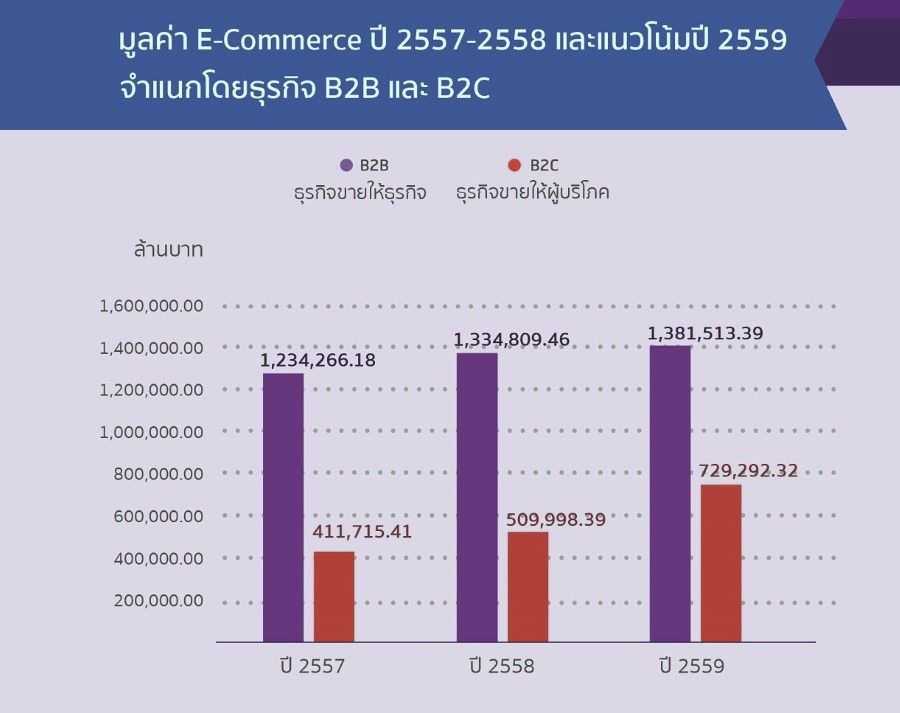 มูลค่า E-Commerce ปี 2557-2558 และแนวโน้มปี 2559
จำแนกโดยธุรกิจ B2B และ B2C

B2B
ธุรกิจขายให้ธุรกิจ

B2C
ธุรกิจขายให้ผู้บริโภค

ล้านบาท

1,600,000.00
1,400,000.00
1,200,000.00
1,000,000.00
800,000.00
600,000.00
400,000.00
200,000.00

1,234,266.18
411,715.41
1,334,809.46
509,998.39
1,381,513.39
729,292.32

ปี 2557
ปี 2558
ปี 2559