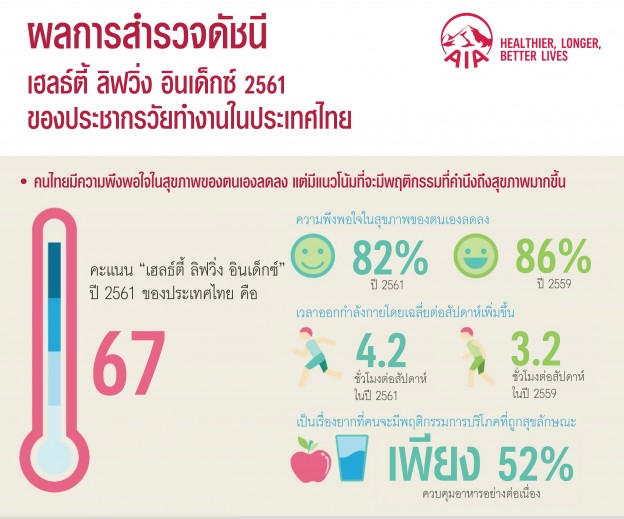 ผลการสำรวจดัชนี
เฮลธ์ตี้ ลิฟวิ่ง อินเด็กซ์ 2561
ของประชากรวัยทำงานในประเทศไทย

AIA HEALTHIER, LONGER, BETTER LIVES

• คนไทยมีความพึงพอใจในสุขภาพของตนเองลดลง แต่มีแนวโน้มที่จะมีพฤติกรรมที่คำนึงถึงสุขภาพมากขึ้น

คะแนน "เฮลธ์ตี้ ลิฟวิ่ง อินเด็กซ์" ปี 2561 ของประเทศไทย คือ

67

ความพึงพอใจในสุขภาพของตนเองลดลง

82%
ปี 2561

86%
ปี 2559

เวลาออกกำลังกายโดยเฉลี่ยต่อสัปดาห์เพิ่มขึ้น

4.2
ชั่วโมงต่อสัปดาห์ ในปี 2561

3.2
ชั่วโมงต่อสัปดาห์ ในปี 2559

เป็นเรื่องยากที่คนจะมีพฤติกรรมการบริโภคที่ถูกสุขลักษณะ

เพียง 52%
ควบคุมอาหารอย่างต่อเนื่อง