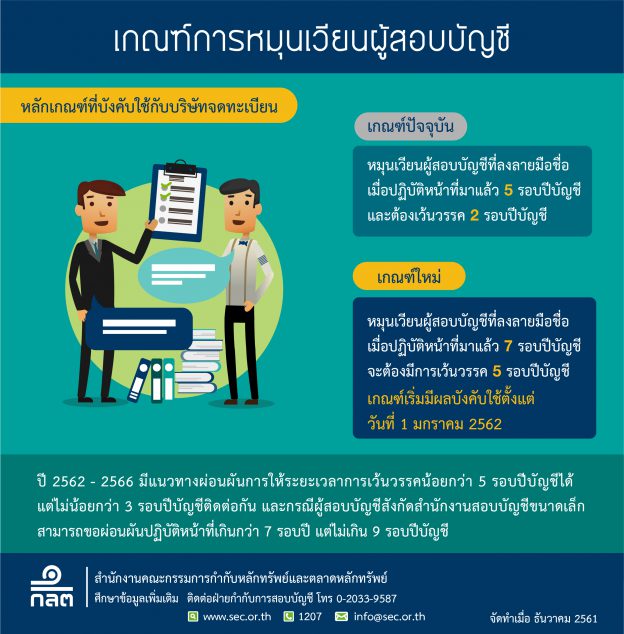 เกณฑ์การหมุนเวียนผู้สอบบัญชี

หลักเกณฑ์ที่บังคับใช้กับบริษัทจดทะเบียน

เกณฑ์ปัจจุบัน

หมุนเวียนผู้สอบบัญชีที่ลงลายมือชื่อ เมื่อปฏิบัติหน้าที่มาแล้ว 5 รอบปีบัญชี และต้องเว้นวรรค 2 รอบปีบัญชี

เกณฑ์ใหม่

หมุนเวียนผู้สอบบัญชีที่ลงลายมือชื่อ เมื่อปฏิบัติหน้าที่มาแล้ว 7 รอบปีบัญชี จะต้องมีการเว้นวรรค 5 รอบปีบัญชี เกณฑ์เริ่มมีผลบังคับใช้ตั้งแต่ วันที่ 1 มกราคม 2562

ปี 2562 - 2566 มีแนวทางผ่อนผันการให้ระยะเวลาการเว้นวรรคน้อยกว่า 5 รอบปีบัญชีได้ แต่ไม่น้อยกว่า 3 รอบปีบัญชีติดต่อกัน และกรณีผู้สอบบัญชีสังกัดสำนักงานสอบบัญชีขนาดเล็ก สามารถขอผ่อนผันปฏิบัติหน้าที่เกินกว่า 7 รอบปี แต่ไม่เกิน 9 รอบปีบัญชี

กลต

สำนักงานคณะกรรมการกำกับหลักทรัพย์และตลาดหลักทรัพย์

ศึกษาข้อมูลเพิ่มเติม ติดต่อฝ่ายกำกับการสอบบัญชี โทร 0-2033-9587

www.sec.or.th 1207 info@sec.or.th

จัดทำเมื่อ ธันวาคม 2561