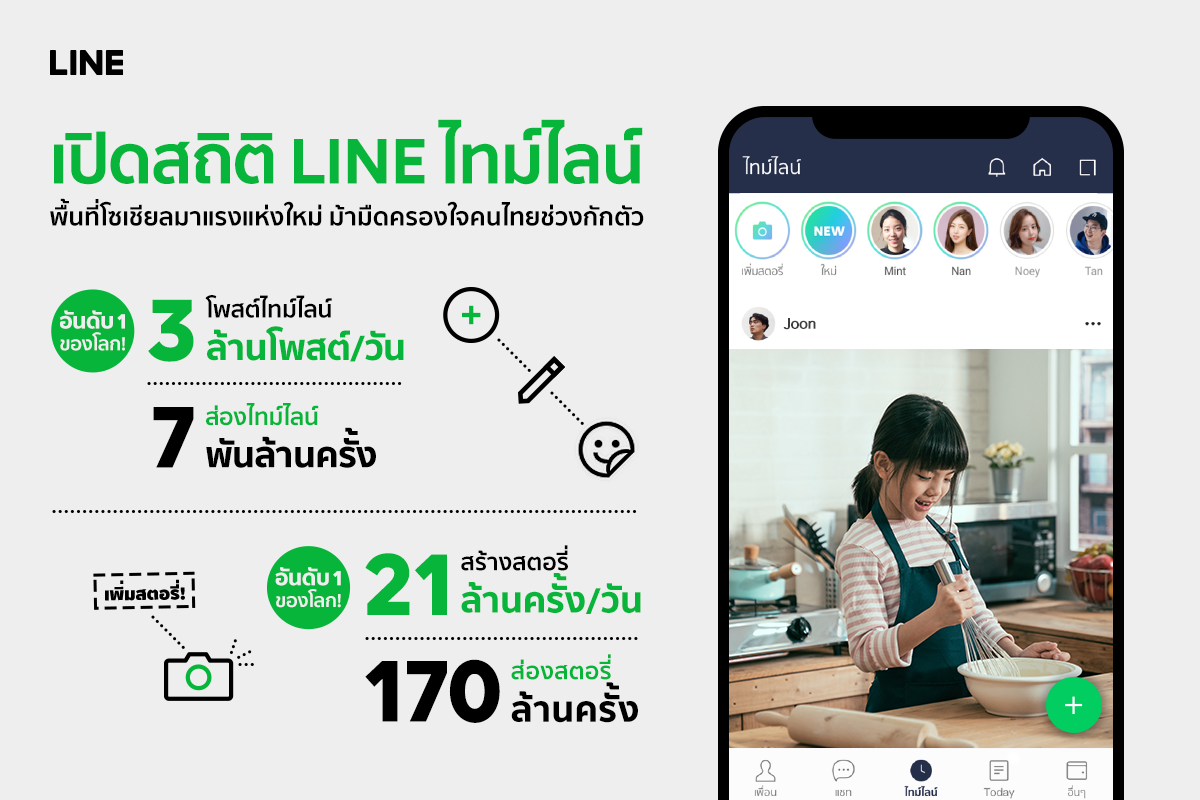 LINE

เปิดสถิติ LINE ไทม์ไลน์

พื้นที่โซเชียลมาแรงแห่งใหม่ ม้ามืดครองใจคนไทยช่วงกักตัว

อันดับ 1 ของโลก!

3 โพสต์ไทม์ไลน์ ล้านโพสต์/วัน

7 ส่องไทม์ไลน์ พันล้านครั้ง

เพิ่มสตอรี่!

อันดับ 1 ของโลก!

21 สร้างสตอรี่ ล้านครั้ง/วัน

170 ส่องสตอรี่ ล้านครั้ง

ไทม์ไลน์

เพิ่มสตอรี่ NEW ใหม่ Mint Nan Noey Tan

Joon

เพื่อน แชท ไทม์ไลน์ Today อื่นๆ