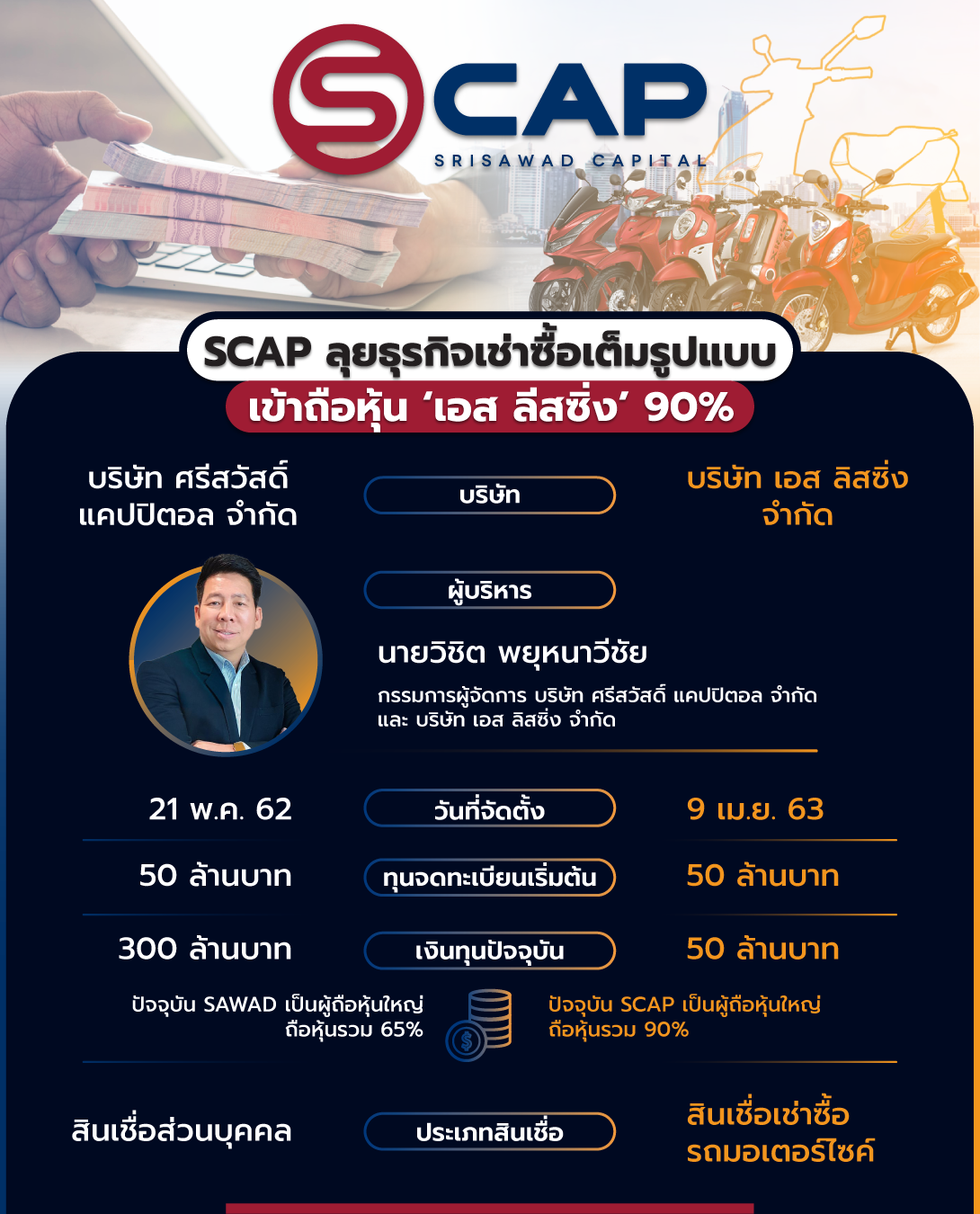 SCAP
SRISAWAD CAPITAL

SCAP ลุยธุรกิจเช่าซื้อเต็มรูปแบบ
เข้าถือหุ้น 'เอส ลีสซิ่ง' 90%

บริษัท ศรีสวัสดิ์ แคปปิตอล จำกัด

บริษัท

บริษัท เอส ลิสซิ่ง จำกัด

ผู้บริหาร

นายวิชิต พยุหนาวีชัย

กรรมการผู้จัดการ บริษัท ศรีสวัสดิ์ แคปปิตอล จำกัด และ บริษัท เอส ลิสซิ่ง จำกัด

21 พ.ค. 62

วันที่จัดตั้ง

9 เม.ย. 63

50 ล้านบาท

ทุนจดทะเบียนเริ่มต้น

50 ล้านบาท

300 ล้านบาท

เงินทุนปัจจุบัน

50 ล้านบาท

ปัจจุบัน SAWAD เป็นผู้ถือหุ้นใหญ่ ถือหุ้นรวม 65%

ปัจจุบัน SCAP เป็นผู้ถือหุ้นใหญ่ ถือหุ้นรวม 90%

สินเชื่อส่วนบุคคล

ประเภทสินเชื่อ

สินเชื่อเช่าซื้อ รถมอเตอร์ไซค์