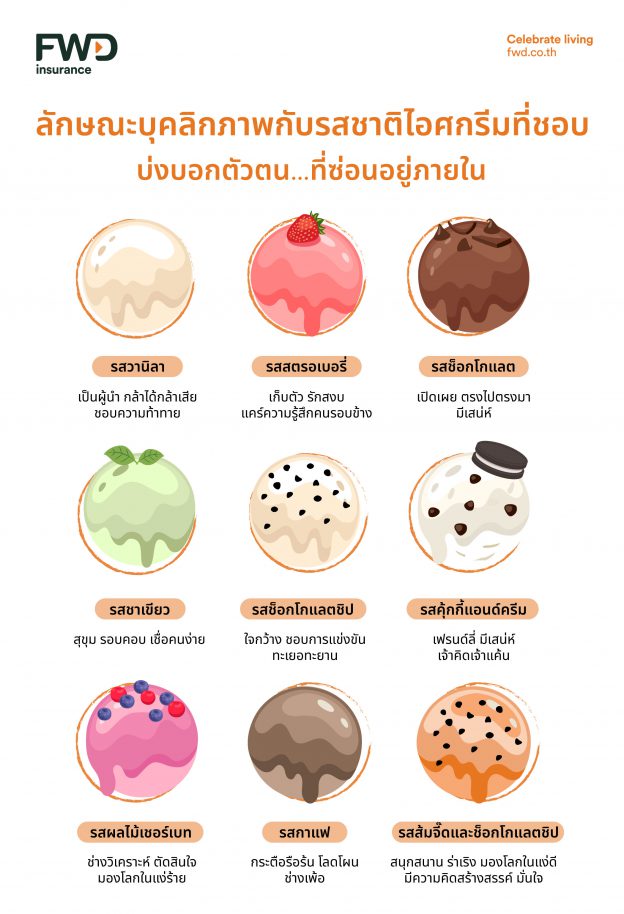 FWD insurance

Celebrate living
fwd.co.th

ลักษณะบุคลิกภาพกับรสชาติไอศกรีมที่ชอบ
บ่งบอกตัวตน...ที่ซ่อนอยู่ภายใน

รสวานิลา
เป็นผู้นำ กล้าได้กล้าเสีย ชอบความท้าทาย

รสสตรอเบอรี่
เก็บตัว รักสงบ แคร์ความรู้สึกคนรอบข้าง

รสช็อกโกแลต
เปิดเผย ตรงไปตรงมา มีเสน่ห์

รสชาเขียว
สุขุม รอบคอบ เชื่อคนง่าย

รสช็อกโกแลตชิป
ใจกว้าง ชอบการแข่งขัน ทะเยอทะยาน

รสคุ้กกี้แอนด์ครีม
เฟรนด์ลี่ มีเสน่ห์ เจ้าคิดเจ้าแค้น

รสผลไม้เชอร์เบท
ช่างวิเคราะห์ ตัดสินใจ มองโลกในแง่ร้าย

รสกาแฟ
กระตือรือร้น โลดโผน ช่างเพ้อ

รสส้มจี๊ดและช็อกโกแลตชิป
สนุกสนาน ร่าเริง มองโลกในแง่ดี มีความคิดสร้างสรรค์ มั่นใจ