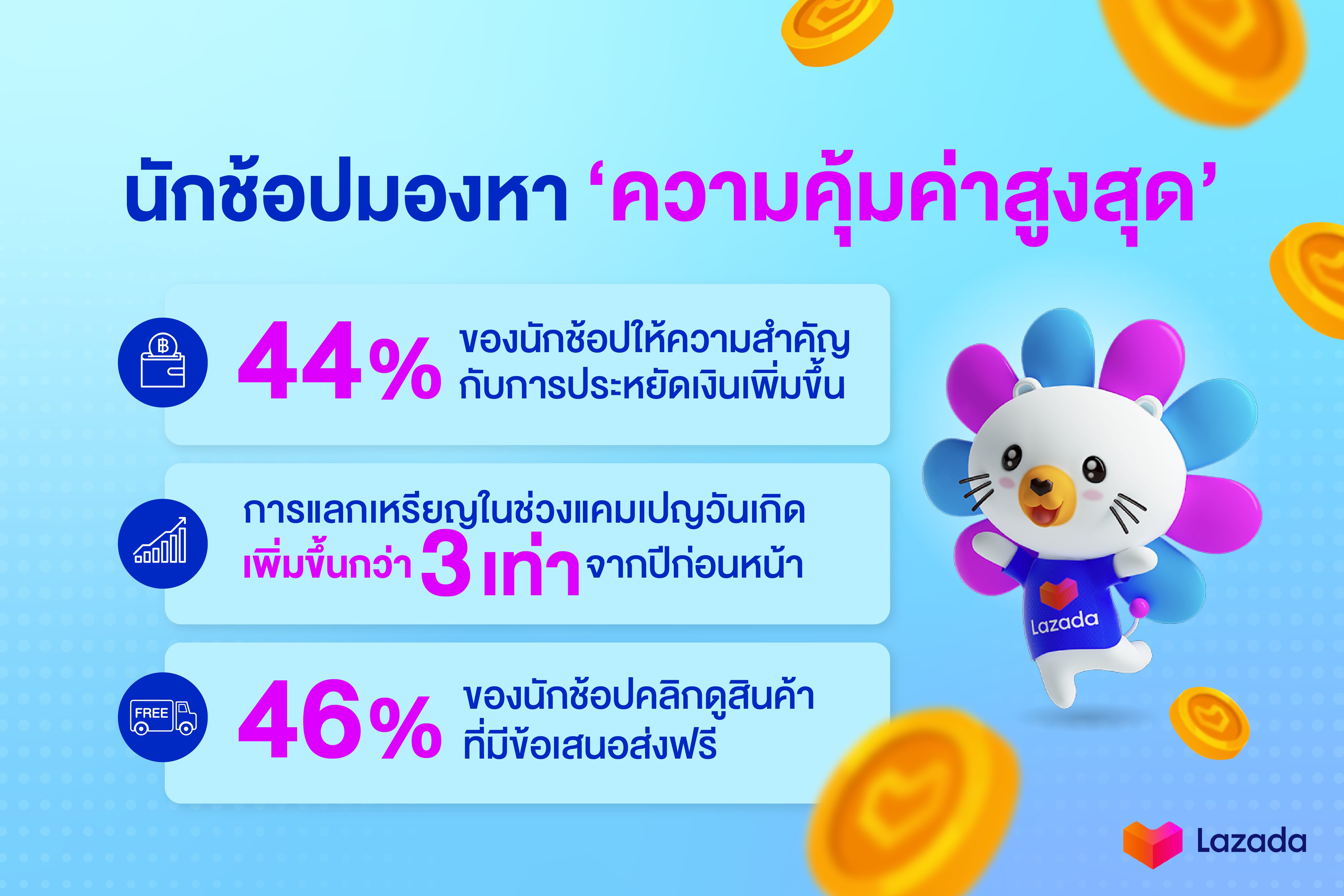 นักช้อปมองหา ‘ความคุ้มค่าสูงสุด’

฿

44% ของนักช้อปให้ความสำคัญกับการประหยัดเงินเพิ่มขึ้น

การแลกเหรียญในช่วงแคมเปญวันเกิด เพิ่มขึ้นกว่า 3 เท่า จากปีก่อนหน้า

FREE

46% ของนักช้อปคลิกดูสินค้าที่มีข้อเสนอส่งฟรี

Lazada

Lazada