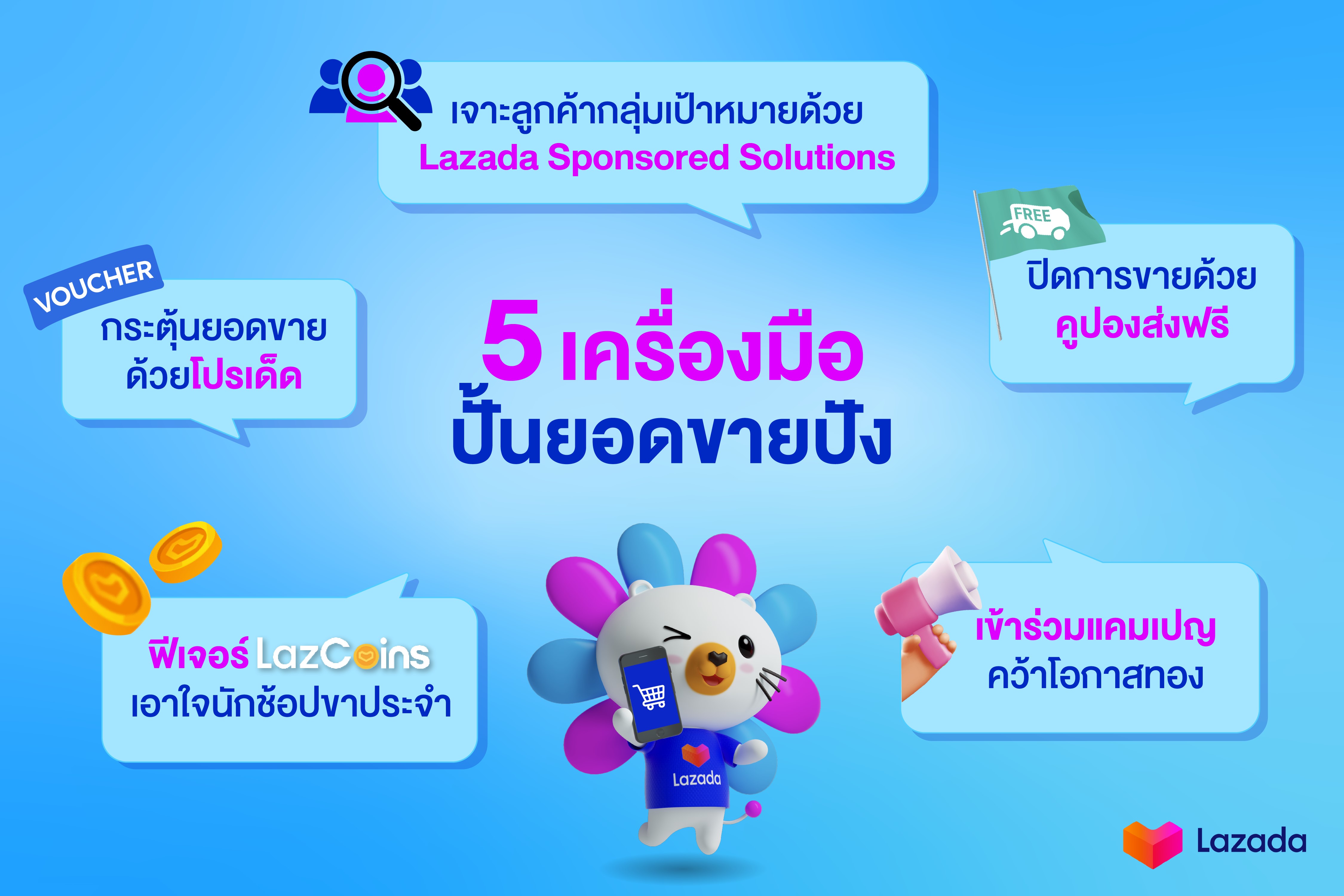 เจาะลูกค้ากลุ่มเป้าหมายด้วย
Lazada Sponsored Solutions

FREE

ปิดการขายด้วย
คูปองส่งฟรี

VOUCHER

กระตุ้นยอดขาย
ด้วยโปรเด็ด

5 เครื่องมือ
ปั้นยอดขายปัง

ฟีเจอร์ LazCoins
เอาใจนักช้อปขาประจำ

เข้าร่วมแคมเปญ
คว้าโอกาสทอง

Lazada

Lazada