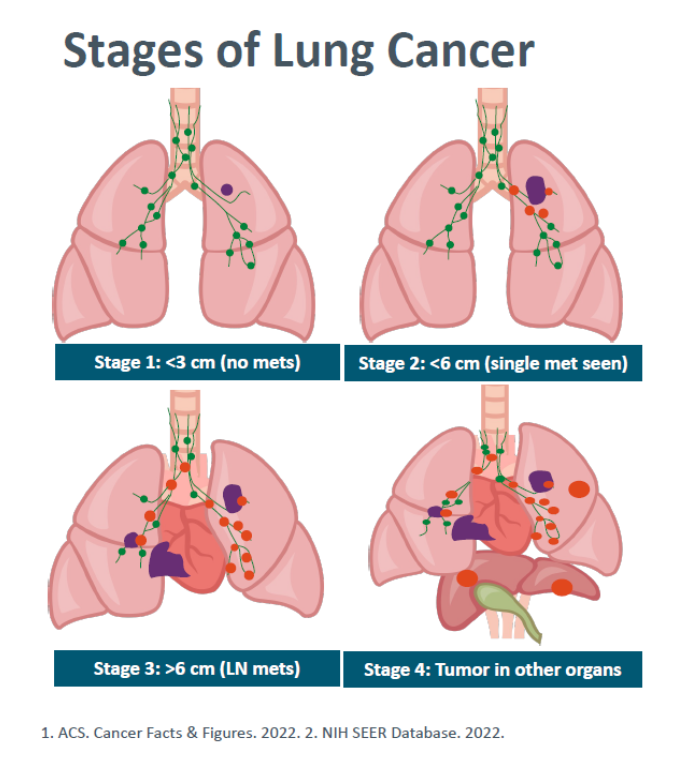 Stages of Lung Cancer

Stage 1: <3 cm (no mets)

Stage 2: <6 cm (single met seen)

Stage 3: >6 cm (LN mets)

Stage 4: Tumor in other organs

1. ACS. Cancer Facts & Figures. 2022. 2. NIH SEER Database. 2022.