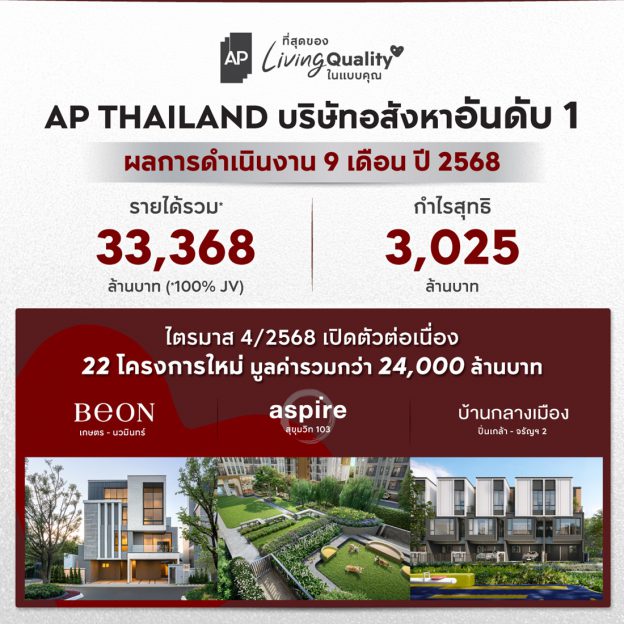 AP ที่สุดของ Living Quality ในแบบคุณ

AP THAILAND บริษัทอสังหาอันดับ 1

ผลการดำเนินงาน 9 เดือน ปี 2568

รายได้รวม*
33,368
ล้านบาท (*100% JV)

กำไรสุทธิ
3,025
ล้านบาท

ไตรมาส 4/2568 เปิดตัวต่อเนื่อง
22 โครงการใหม่ มูลค่ารวมกว่า 24,000 ล้านบาท

BEON
เกษตร - นวมินทร์

aspire
สุขุมวิท 103

บ้านกลางเมือง
ปิ่นเกล้า - จรัญฯ 2